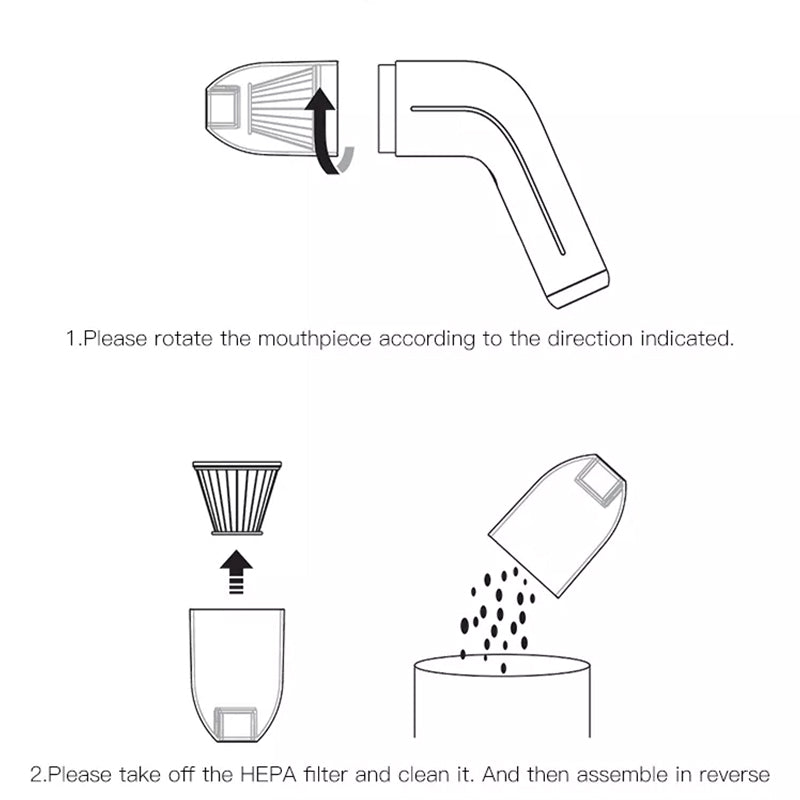 1.Please rotate the mouthpiece according to the direction indicated.

2.Please take off the HEPA filter and clean it. And then assemble in reverse