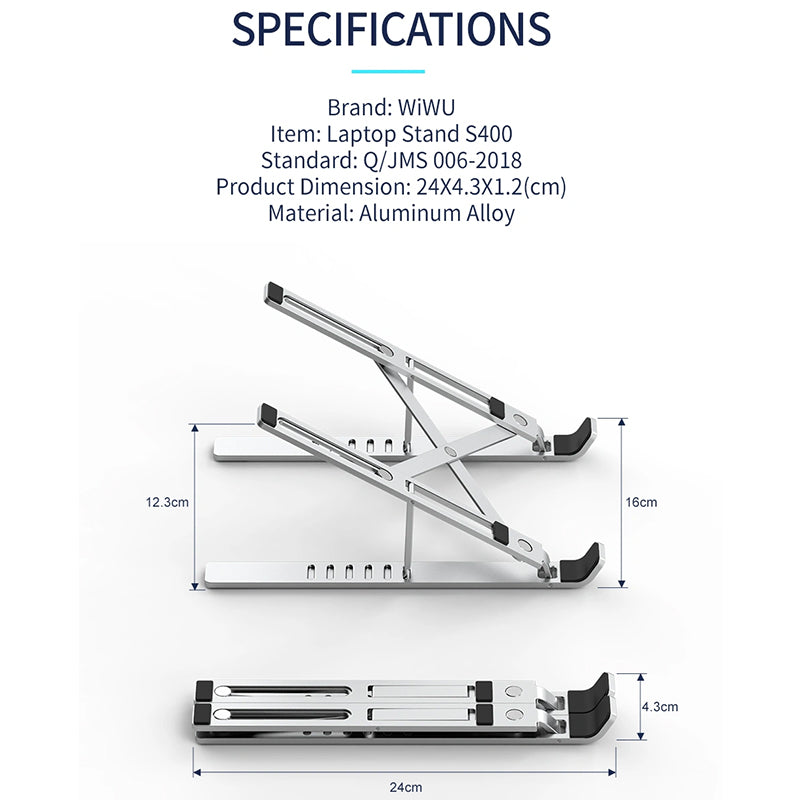 SPECIFICATIONS

Brand: WiWU
Item: Laptop Stand S400
Standard: Q/JMS 006-2018
Product Dimension: 24X4.3X1.2(cm)
Material: Aluminum Alloy

12.3cm

16cm

4.3cm

24cm